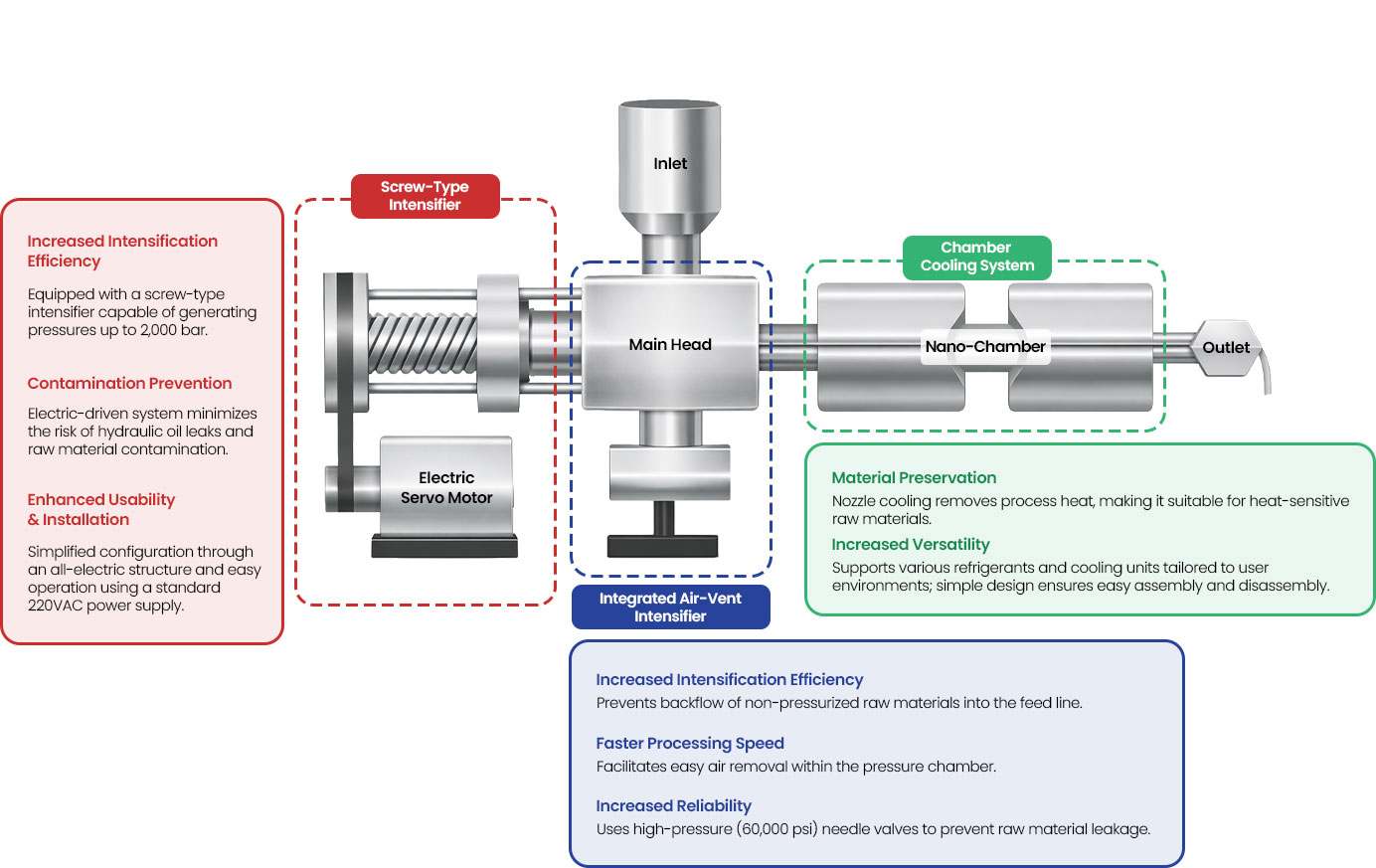 Increased Intensification Efficiency

Equipped with a screw-type intensifier capable of generating pressures up to 2,000 bar.

Contamination Prevention

Electric-driven system minimizes the risk of hydraulic oil leaks and raw material contamination.

Enhanced Usability & Installation

Simplified configuration through an all-electric structure and easy operation using a standard 220VAC power supply.

Screw-Type Intensifier

Electric Servo Motor

Inlet

Main Head

Integrated Air-Vent Intensifier

Chamber Cooling System

Nano-Chamber

Outlet

Material Preservation

Nozzle cooling removes process heat, making it suitable for heat-sensitive raw materials.

Increased Versatility

Supports various refrigerants and cooling units tailored to user environments; simple design ensures easy assembly and disassembly.

Increased Intensification Efficiency

Prevents backflow of non-pressurized raw materials into the feed line.

Faster Processing Speed

Facilitates easy air removal within the pressure chamber.

Increased Reliability

Uses high-pressure (60,000 psi) needle valves to prevent raw material leakage.