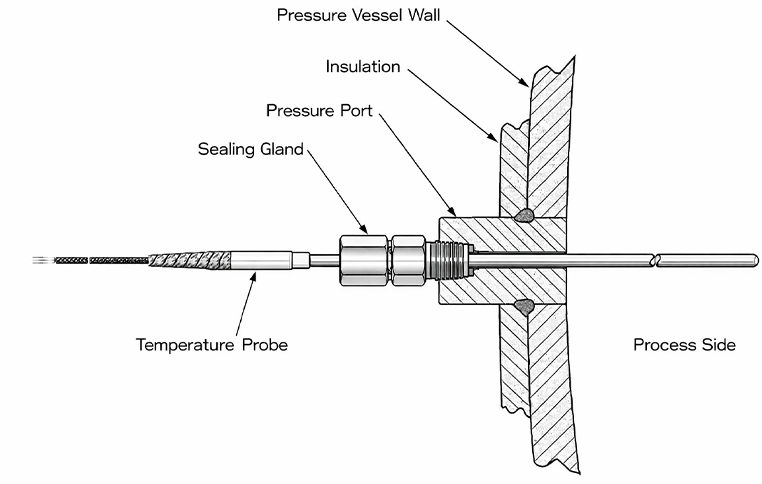 Pressure Vessel Wall

Insulation

Pressure Port

Sealing Gland

Temperature Probe

Process Side